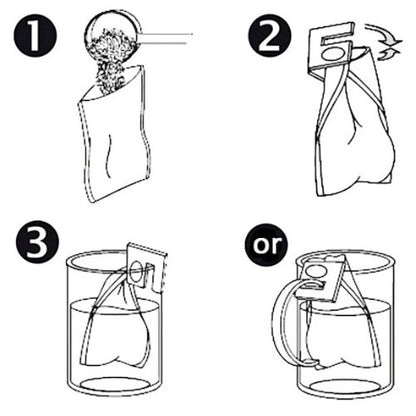 1

2

3

or